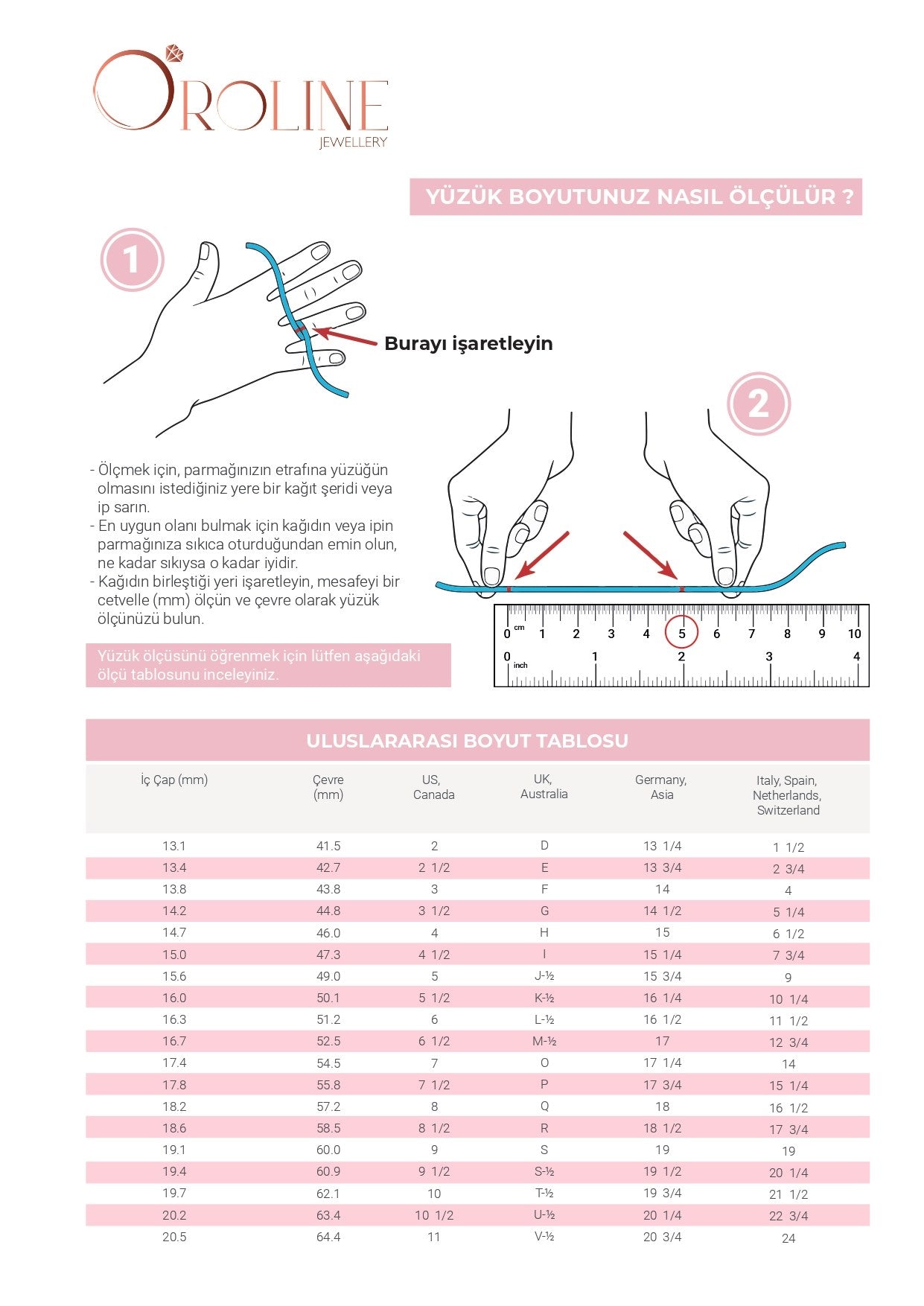 OROLINE
JEWELLERY

YÜZÜK BOYUTUNUZ NASIL ÖLÇÜLÜR ?

1

Burayı işaretleyin

2

- Ölçmek için, parmağınızın etrafına yüzüğün olmasını istediğiniz yere bir kağıt şeridi veya ip sarın.
- En uygun olanı bulmak için kağıdın veya ipin parmağınıza sıkıca oturduğundan emin olun, ne kadar sıkıysa o kadar iyidir.
- Kağıdın birleştiği yeri işaretleyin, mesafeyi bir cetvelle (mm) ölçün ve çevre olarak yüzük ölçünüzü bulun.

Yüzük ölçüsünü öğrenmek için lütfen aşağıdaki ölçü tablosunu inceleyiniz.

0 cm 1 2 3 4 5 6 7 8 9 10
0 inch 1 2 3 4

ULUSLARARASI BOYUT TABLOSU

| İç Çap (mm) | Çevre (mm) | US, Canada | UK, Australia | Germany, Asia | Italy, Spain, Netherlands, Switzerland |
|---|---|---|---|---|---|
| 13.1 | 41.5 | 2 | D | 13 1/4 | 1 1/2 |
| 13.4 | 42.7 | 2 1/2 | E | 13 3/4 | 2 3/4 |
| 13.8 | 43.8 | 3 | F | 14 | 4 |
| 14.2 | 44.8 | 3 1/2 | G | 14 1/2 | 5 1/4 |
| 14.7 | 46.0 | 4 | H | 15 | 6 1/2 |
| 15.0 | 47.3 | 4 1/2 | I | 15 1/4 | 7 3/4 |
| 15.6 | 49.0 | 5 | J-½ | 15 3/4 | 9 |
| 16.0 | 50.1 | 5 1/2 | K-½ | 16 1/4 | 10 1/4 |
| 16.3 | 51.2 | 6 | L-½ | 16 1/2 | 11 1/2 |
| 16.7 | 52.5 | 6 1/2 | M-½ | 17 | 12 3/4 |
| 17.4 | 54.5 | 7 | O | 17 1/4 | 14 |
| 17.8 | 55.8 | 7 1/2 | P | 17 3/4 | 15 1/4 |
| 18.2 | 57.2 | 8 | Q | 18 | 16 1/2 |
| 18.6 | 58.5 | 8 1/2 | R | 18 1/2 | 17 3/4 |
| 19.1 | 60.0 | 9 | S | 19 | 19 |
| 19.4 | 60.9 | 9 1/2 | S-½ | 19 1/2 | 20 1/4 |
| 19.7 | 62.1 | 10 | T-½ | 19 3/4 | 21 1/2 |
| 20.2 | 63.4 | 10 1/2 | U-½ | 20 1/4 | 22 3/4 |
| 20.5 | 64.4 | 11 | V-½ | 20 3/4 | 24 |